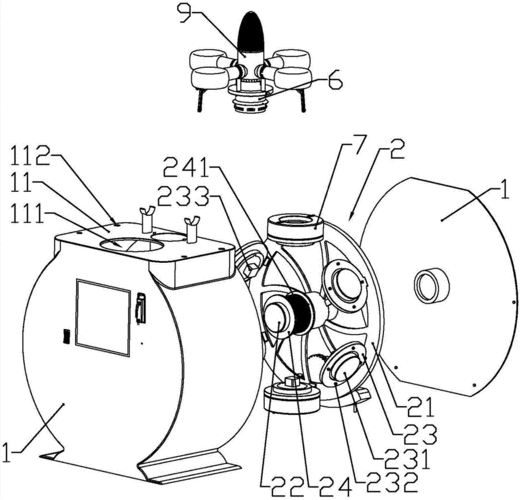 9
6
112
11
111
241
233
7
2
1
21
23
231
232
24
22
1